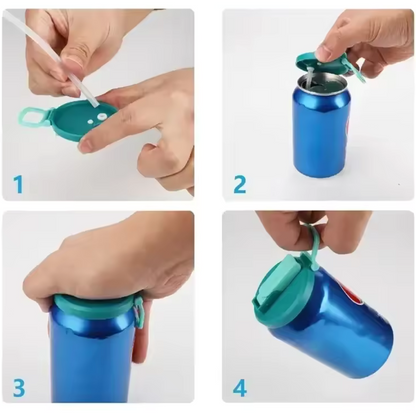 1

2

3

4